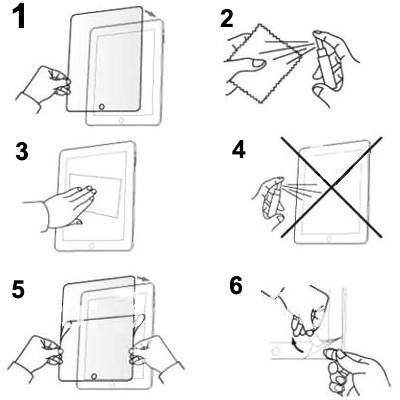 1

2

3

4

5

6